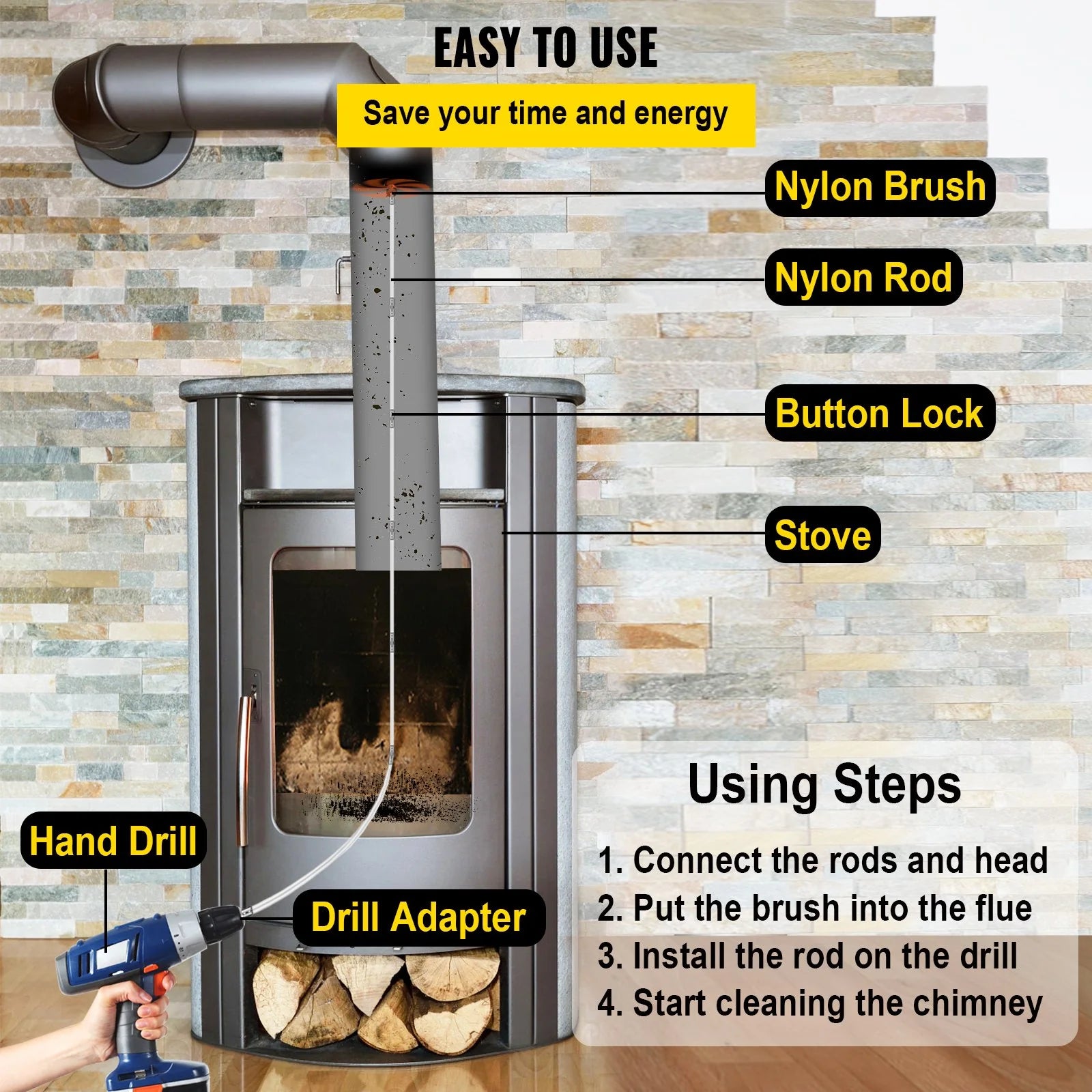 EASY TO USE

Save your time and energy

Nylon Brush

Nylon Rod

Button Lock

Stove

Hand Drill

Drill Adapter

Using Steps

1. Connect the rods and head
2. Put the brush into the flue
3. Install the rod on the drill
4. Start cleaning the chimney