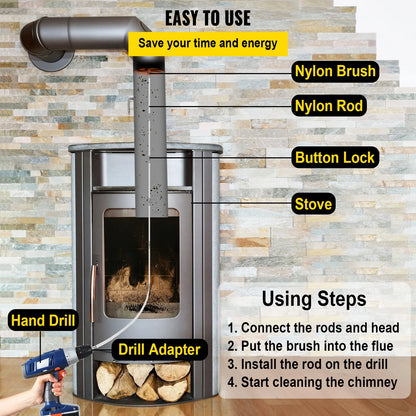 EASY TO USE
Save your time and energy

Nylon Brush
Nylon Rod
Button Lock
Stove

Hand Drill
Drill Adapter

Using Steps
1. Connect the rods and head
2. Put the brush into the flue
3. Install the rod on the drill
4. Start cleaning the chimney