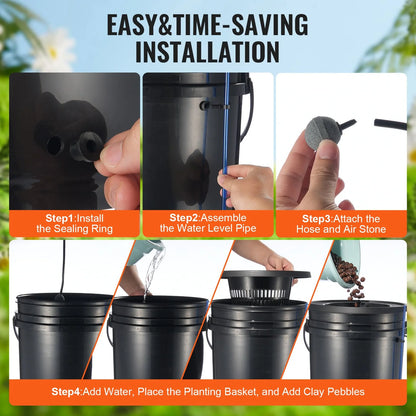 EASY&TIME-SAVING INSTALLATION

Step1:Install the Sealing Ring

Step2:Assemble the Water Level Pipe

Step3:Attach the Hose and Air Stone

Step4:Add Water, Place the Planting Basket, and Add Clay Pebbles