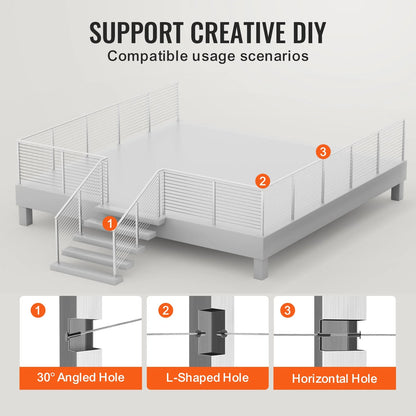 SUPPORT CREATIVE DIY
Compatible usage scenarios

3
2
1

1
30° Angled Hole

2
L-Shaped Hole

3
Horizontal Hole