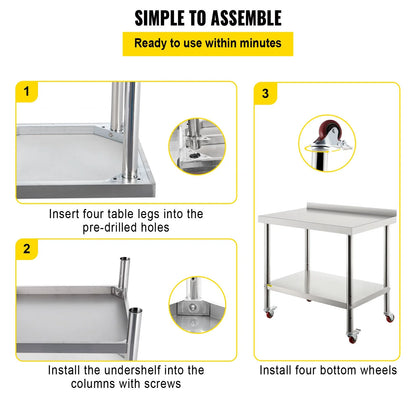 SIMPLE TO ASSEMBLE

Ready to use within minutes

1

Insert four table legs into the pre-drilled holes

2

Install the undershelf into the columns with screws

3

Install four bottom wheels