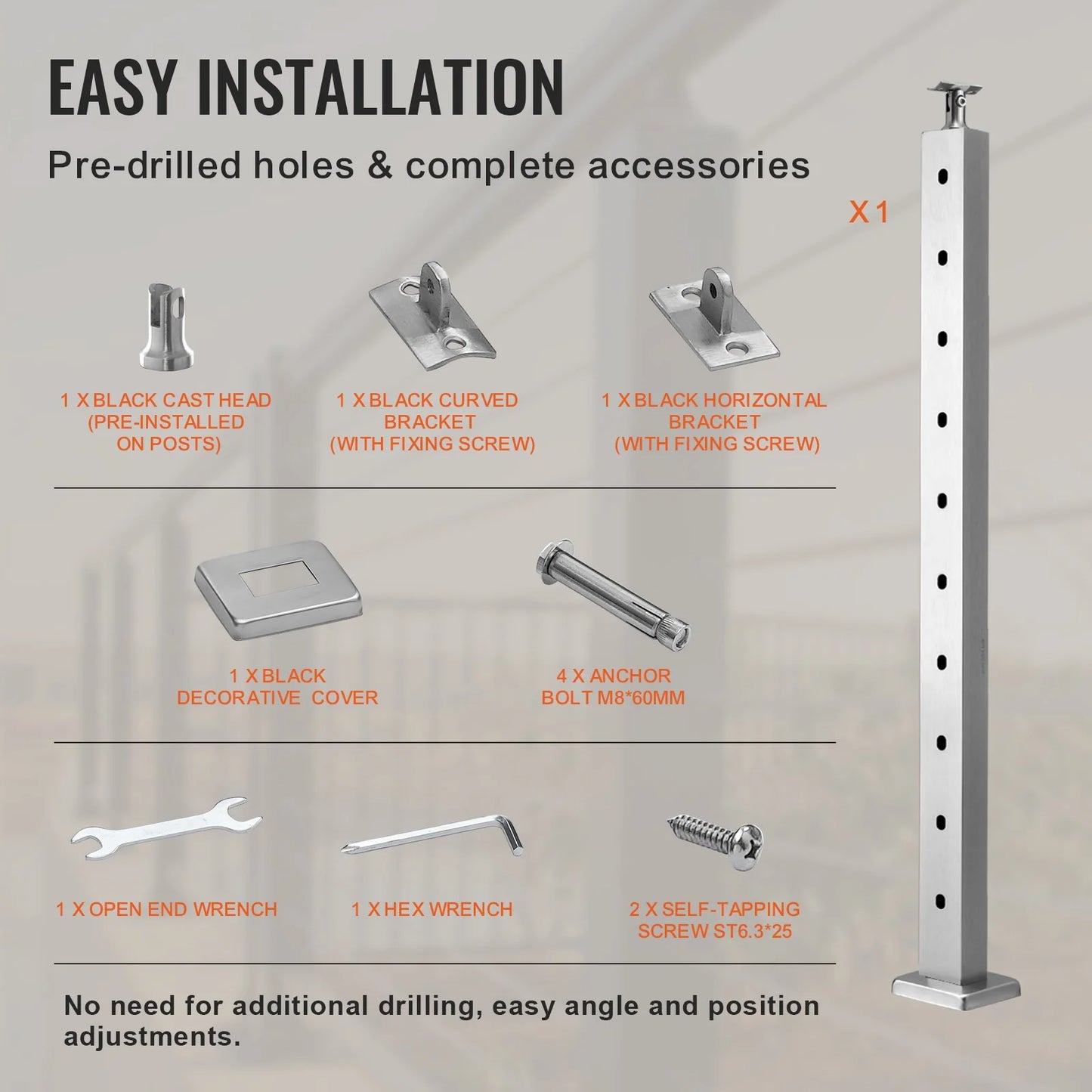 EASY INSTALLATION

Pre-drilled holes & complete accessories

X1

1 X BLACK CAST HEAD (PRE-INSTALLED ON POSTS)

1 X BLACK CURVED BRACKET (WITH FIXING SCREW)

1 X BLACK HORIZONTAL BRACKET (WITH FIXING SCREW)

1 X BLACK DECORATIVE COVER

4 X ANCHOR BOLT M8*60MM

1 X OPEN END WRENCH

1 X HEX WRENCH

2 X SELF-TAPPING SCREW ST6.3*25

No need for additional drilling, easy angle and position adjustments.